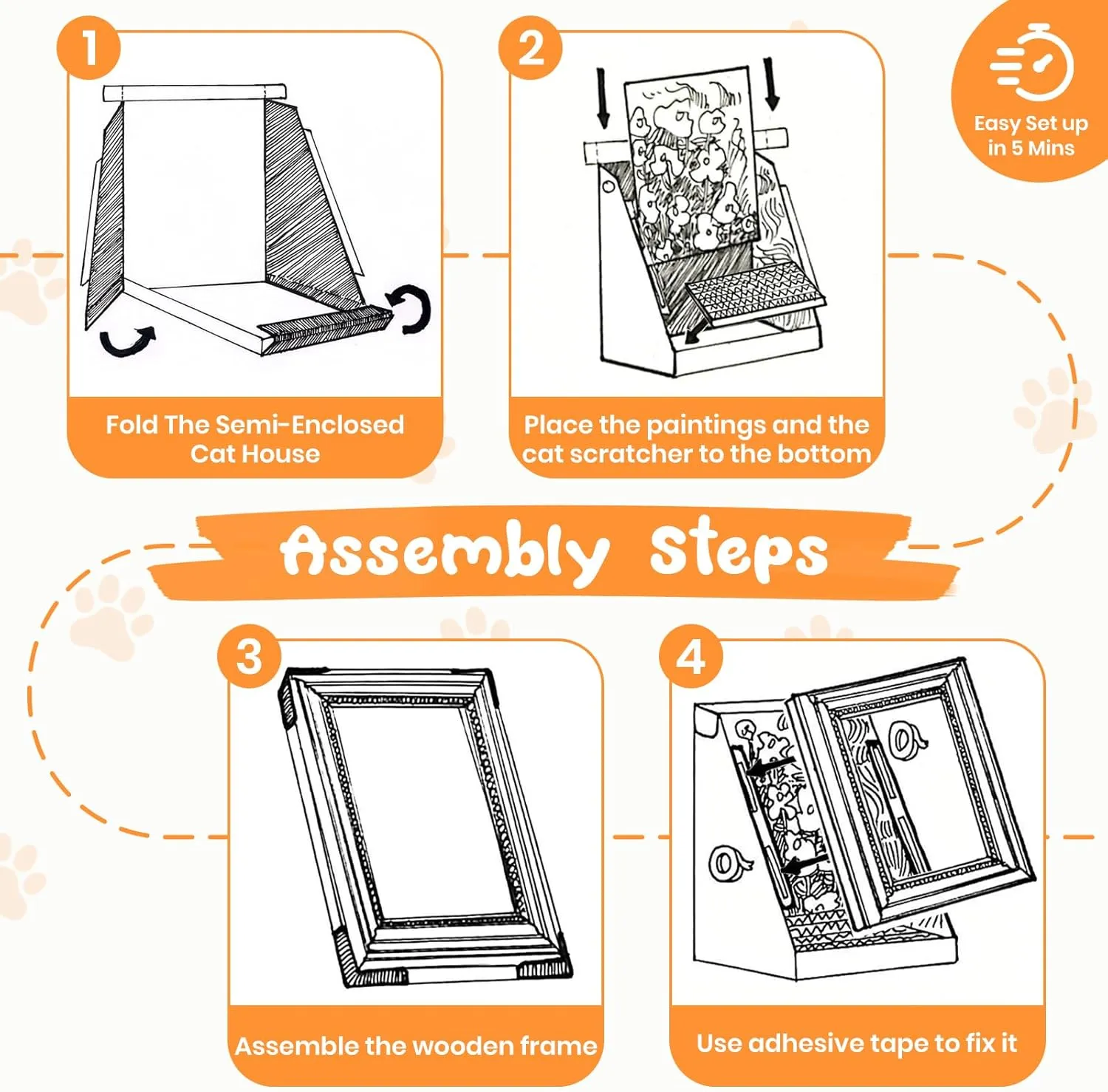 1

Fold The Semi-Enclosed Cat House

2

Place the paintings and the cat scratcher to the bottom

Easy Set up in 5 Mins

Assembly Steps

3

Assemble the wooden frame

4

Use adhesive tape to fix it